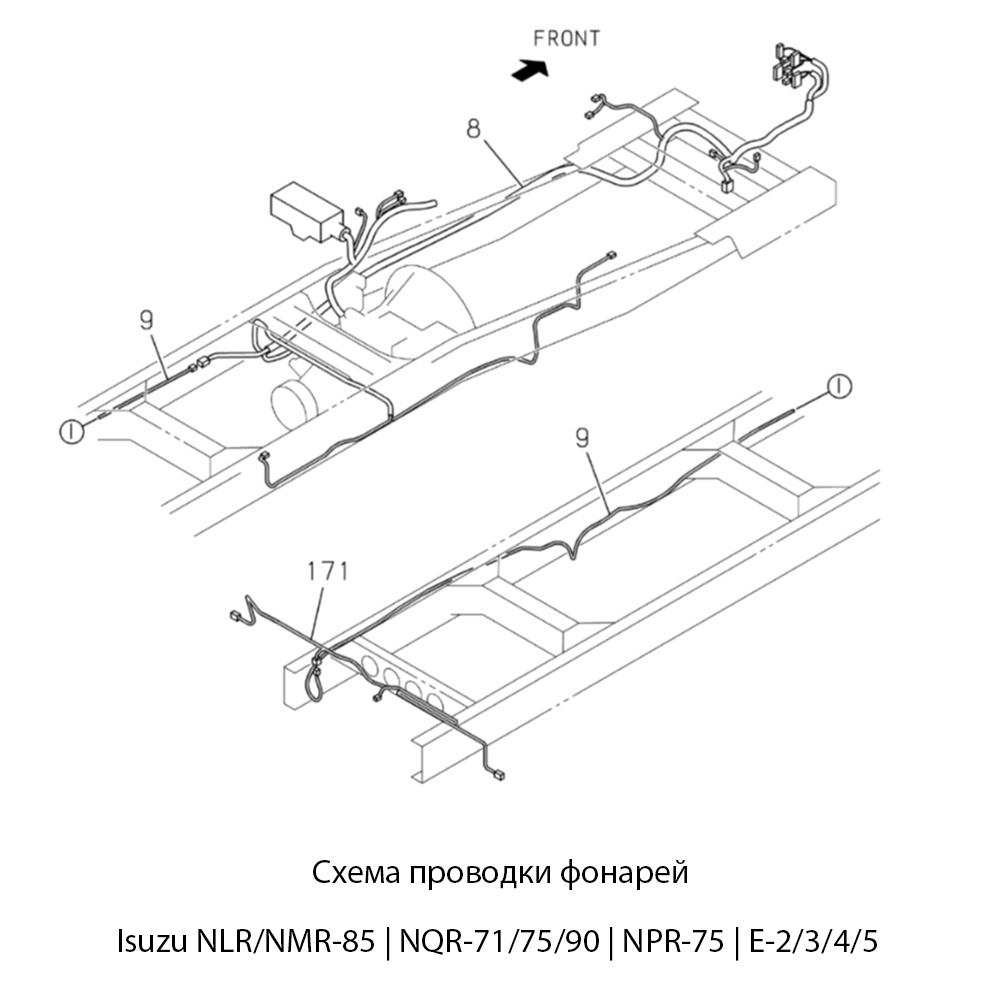 FRONT

8

9

I

I

9

171

Схема проводки фонарей

Isuzu NLR/NMR-85 | NQR-71/75/90 | NPR-75 | E-2/3/4/5